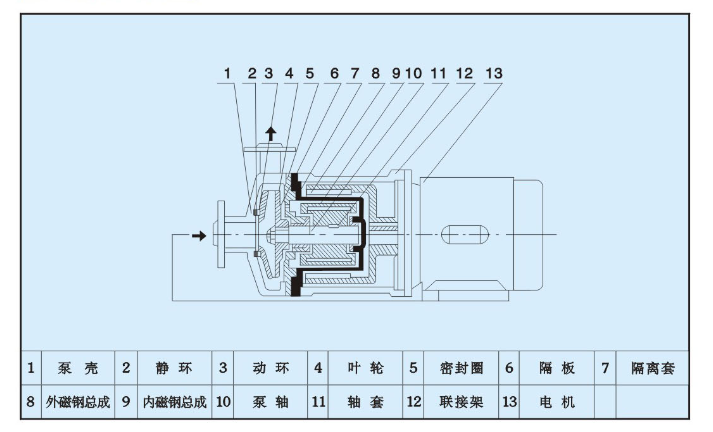 1 2 3 4 5 6 7 8 9 10 11 12 13

| 1 | 泵 壳 | 2 | 静 环 | 3 | 动 环 | 4 | 叶 轮 | 5 | 密封圈 | 6 | 隔 板 | 7 | 隔离套 |
|---|---|---|---|---|---|---|---|---|---|---|---|---|---|
| 8 | 外磁钢总成 | 9 | 内磁钢总成 | 10 | 泵 轴 | 11 | 轴 套 | 12 | 联接架 | 13 | 电 机 | | |